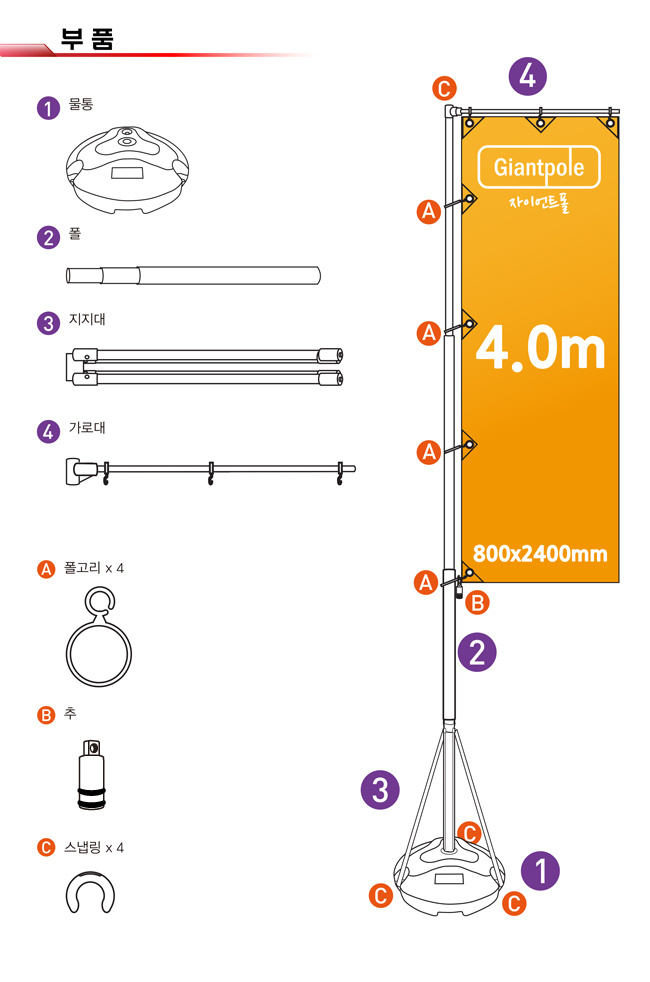 부 품

1 물통

2 폴

3 지지대

4 가로대

A 폴고리 x 4

B 추

C 스냅링 x 4

C

4

Giantpole
자이언트폴

A

A

4.0m

A

800x2400mm

A

B

2

3

C

1

C

C